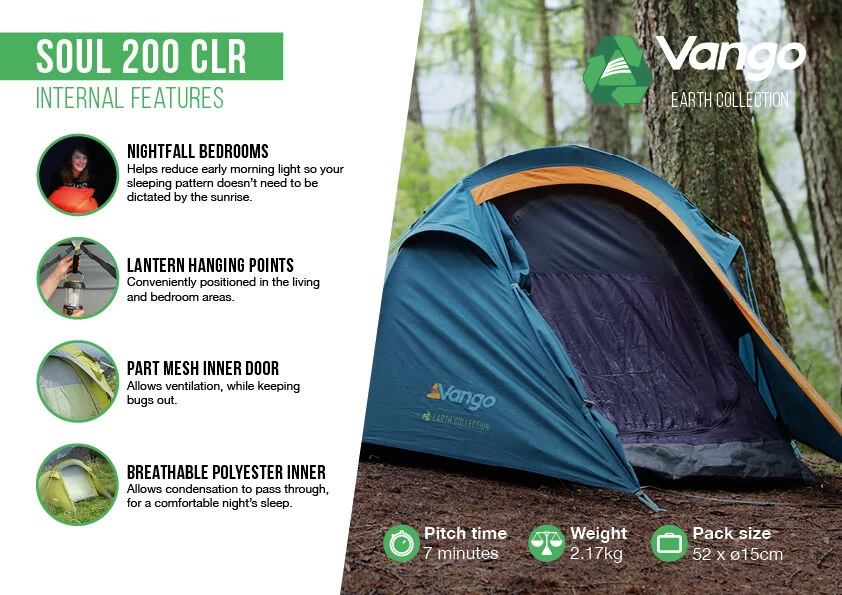 SOUL 200 CLR
INTERNAL FEATURES

NIGHTFALL BEDROOMS
Helps reduce early morning light so your sleeping pattern doesn't need to be dictated by the sunrise.

LANTERN HANGING POINTS
Conveniently positioned in the living and bedroom areas.

PART MESH INNER DOOR
Allows ventilation, while keeping bugs out.

BREATHABLE POLYESTER INNER
Allows condensation to pass through, for a comfortable night's sleep.

Vango
EARTH COLLECTION

Vango
EARTH COLLECTION

Pitch time
7 minutes

Weight
2.17kg

Pack size
52 x ø15cm